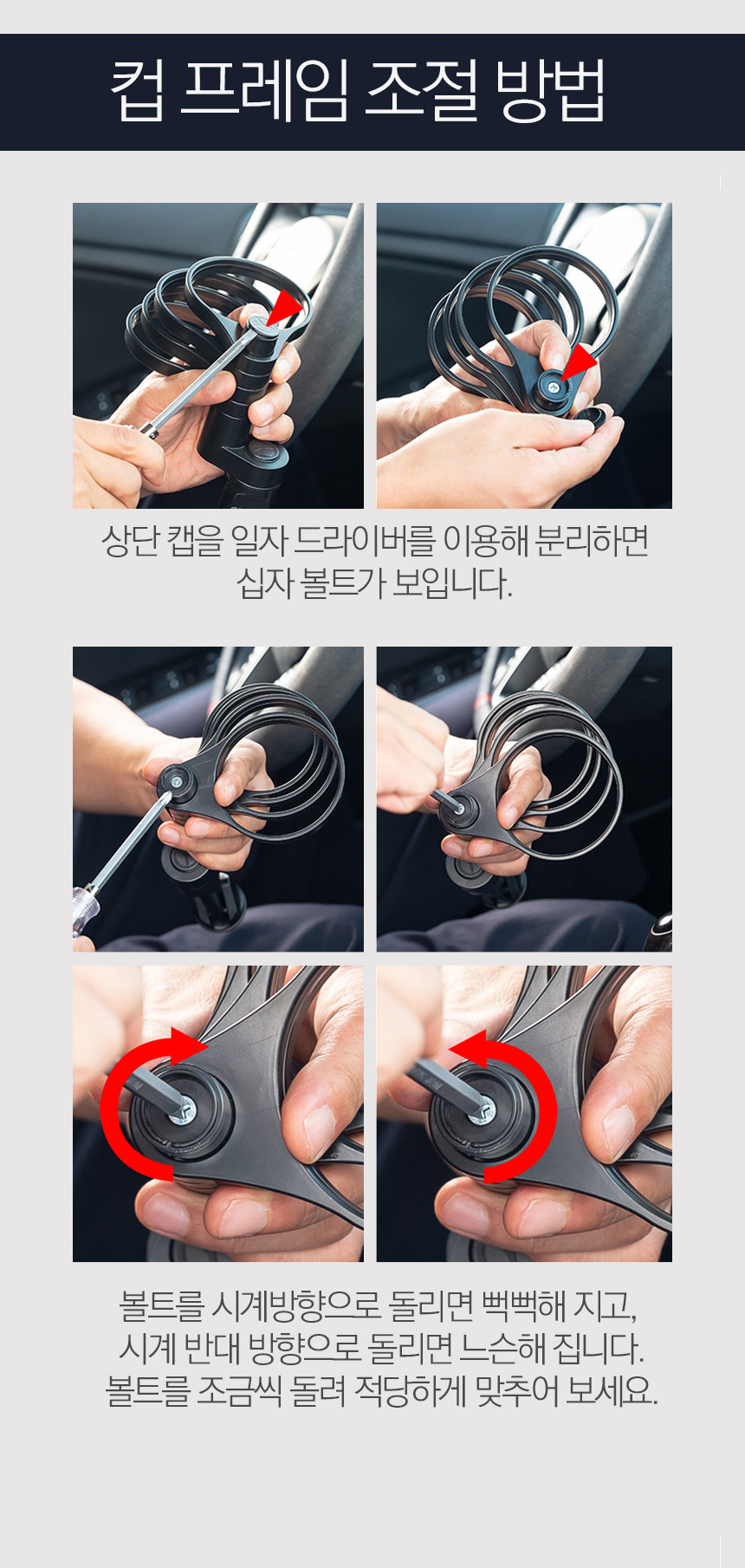 컵 프레임 조절 방법

상단 캡을 일자 드라이버를 이용해 분리하면
십자 볼트가 보입니다.

볼트를 시계방향으로 돌리면 뻑뻑해 지고,
시계 반대 방향으로 돌리면 느슨해 집니다.
볼트를 조금씩 돌려 적당하게 맞추어 보세요.