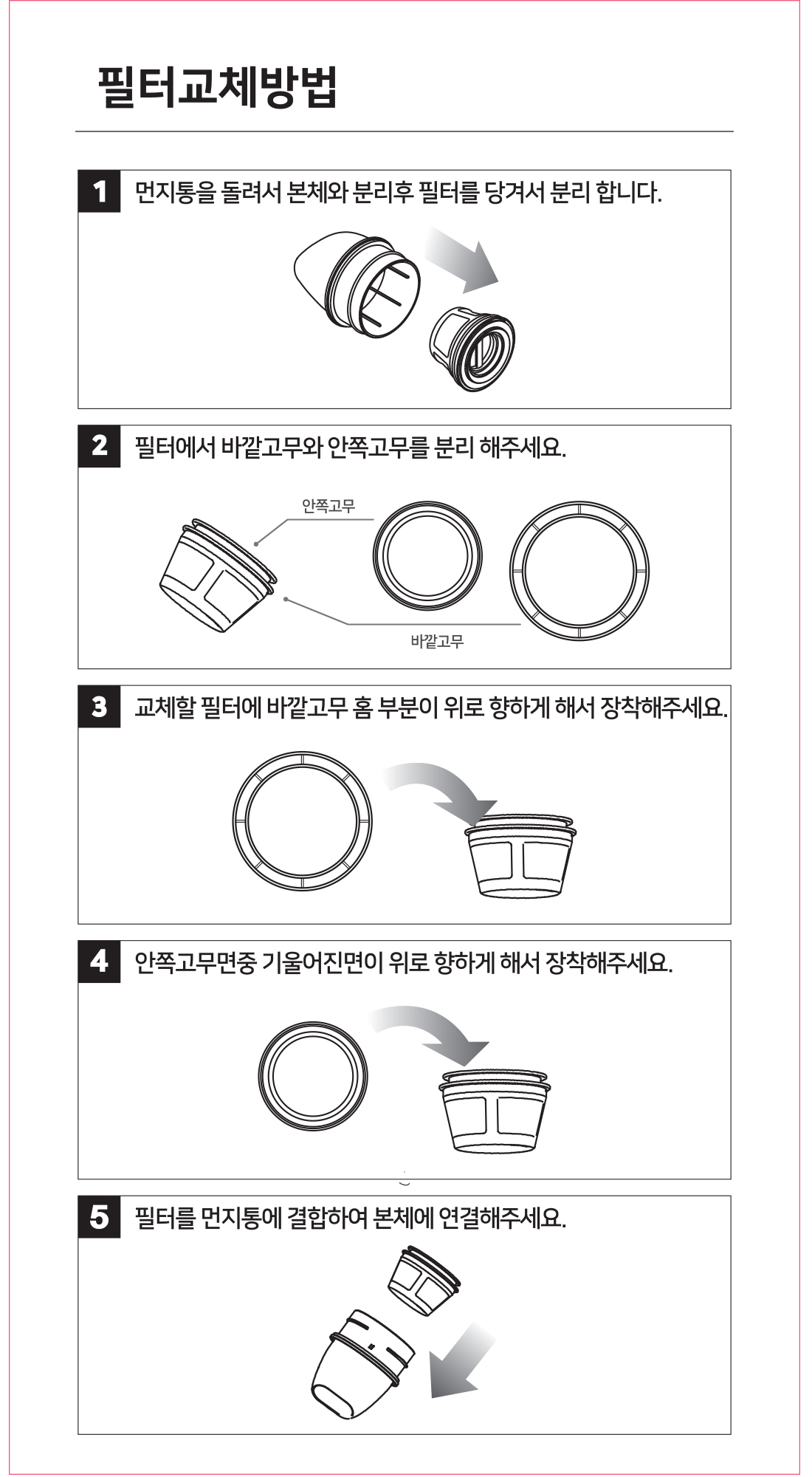 필터교체방법

1 먼지통을 돌려서 본체와 분리후 필터를 당겨서 분리 합니다.

2 필터에서 바깥고무와 안쪽고무를 분리 해주세요.

안쪽고무

바깥고무

3 교체할 필터에 바깥고무 홈 부분이 위로 향하게 해서 장착해주세요.

4 안쪽고무면중 기울어진면이 위로 향하게 해서 장착해주세요.

5 필터를 먼지통에 결합하여 본체에 연결해주세요.