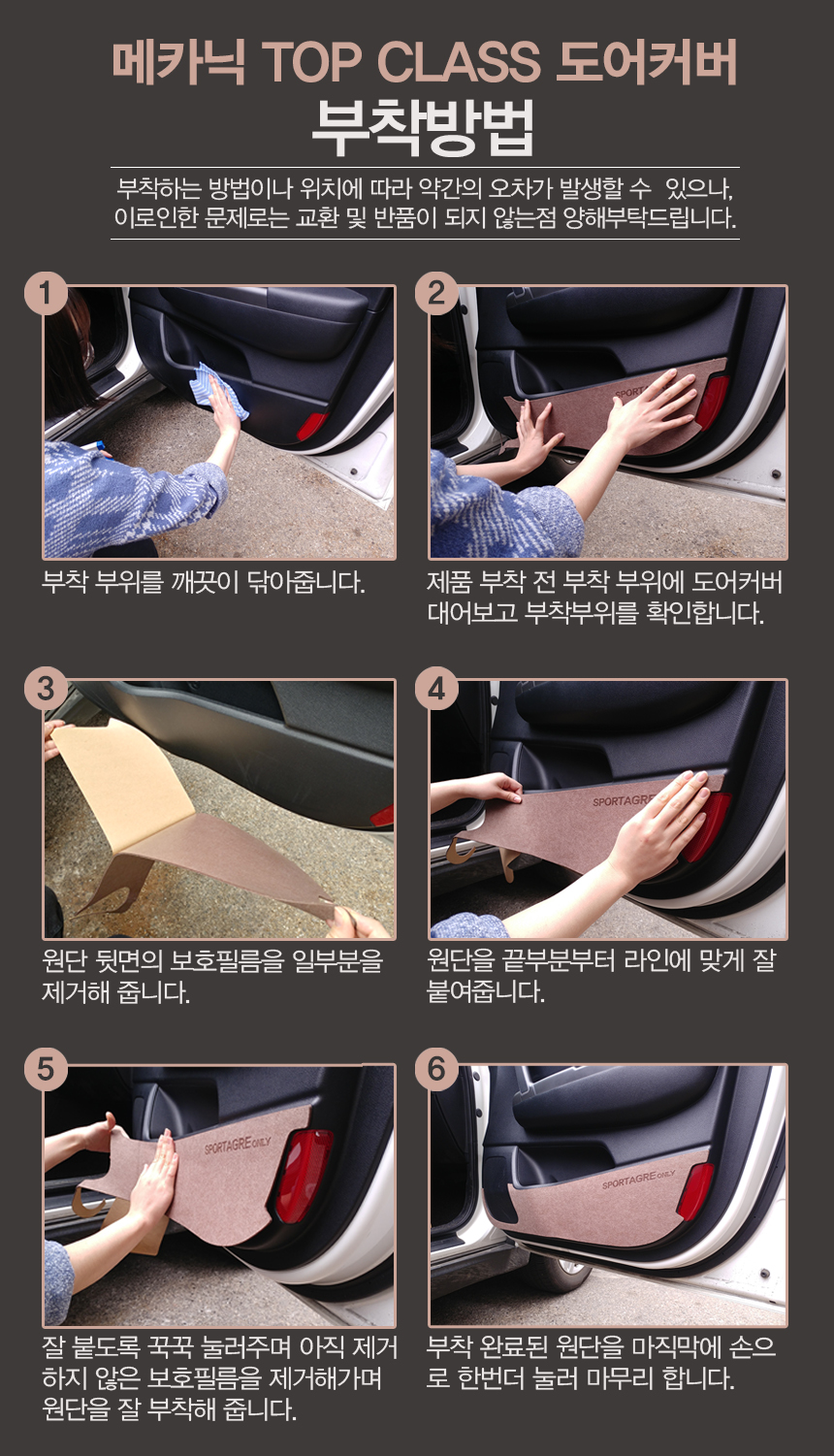 메카닉 TOP CLASS 도어커버
부착방법

부착하는 방법이나 위치에 따라 약간의 오차가 발생할 수 있으나, 이로인한 문제로는 교환 및 반품이 되지 않는점 양해부탁드립니다.

1
부착 부위를 깨끗이 닦아줍니다.

2
SPORTA
제품 부착 전 부착 부위에 도어커버 대어보고 부착부위를 확인합니다.

3
원단 뒷면의 보호필름을 일부분을 제거해 줍니다.

4
SPORTAGRE
원단을 끝부분부터 라인에 맞게 잘 붙여줍니다.

5
SPORTAGRE ONLY
잘 붙도록 꾹꾹 눌러주며 아직 제거하지 않은 보호필름을 제거해가며 원단을 잘 부착해 줍니다.

6
SPORTAGRE ONLY
부착 완료된 원단을 마직막에 손으로 한번더 눌러 마무리 합니다.